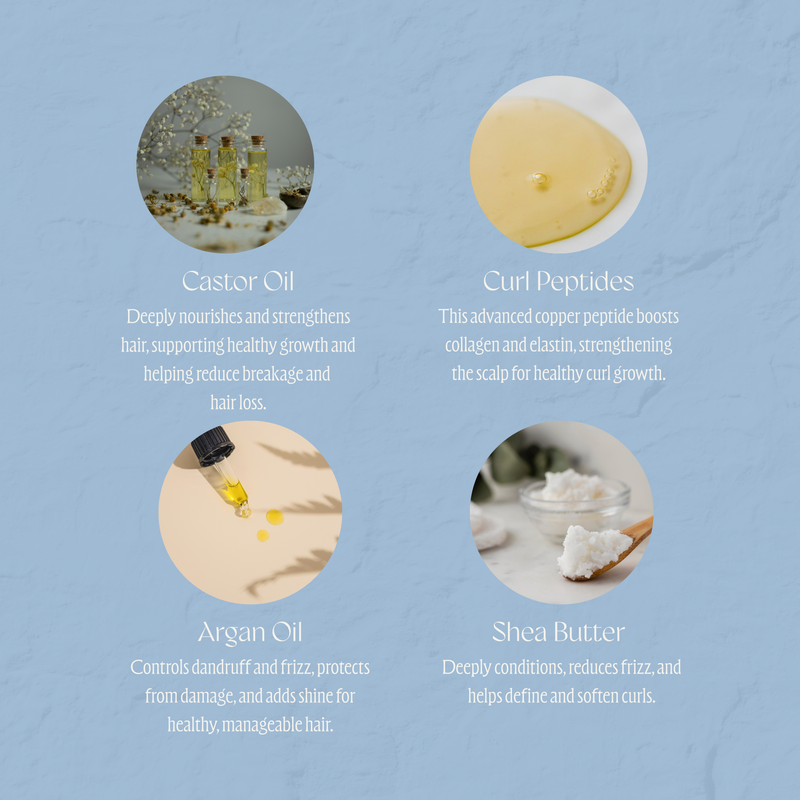 Castor Oil

Deeply nourishes and strengthens hair, supporting healthy growth and helping reduce breakage and hair loss.

Curl Peptides

This advanced copper peptide boosts collagen and elastin, strengthening the scalp for healthy curl growth.

Argan Oil

Controls dandruff and frizz, protects from damage, and adds shine for healthy, manageable hair.

Shea Butter

Deeply conditions, reduces frizz, and helps define and soften curls.