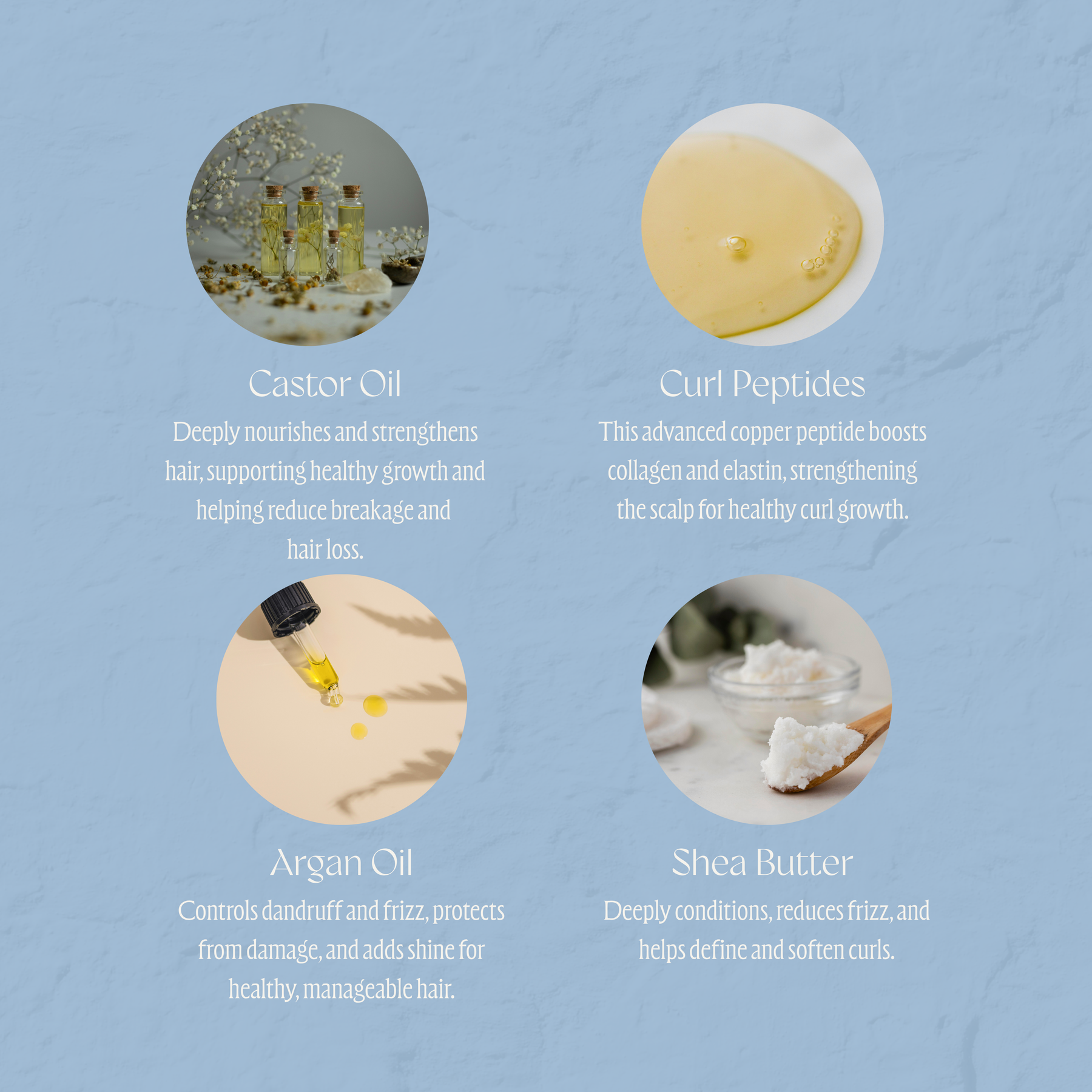 Castor Oil

Deeply nourishes and strengthens hair, supporting healthy growth and helping reduce breakage and hair loss.

Curl Peptides

This advanced copper peptide boosts collagen and elastin, strengthening the scalp for healthy curl growth.

Argan Oil

Controls dandruff and frizz, protects from damage, and adds shine for healthy, manageable hair.

Shea Butter

Deeply conditions, reduces frizz, and helps define and soften curls.