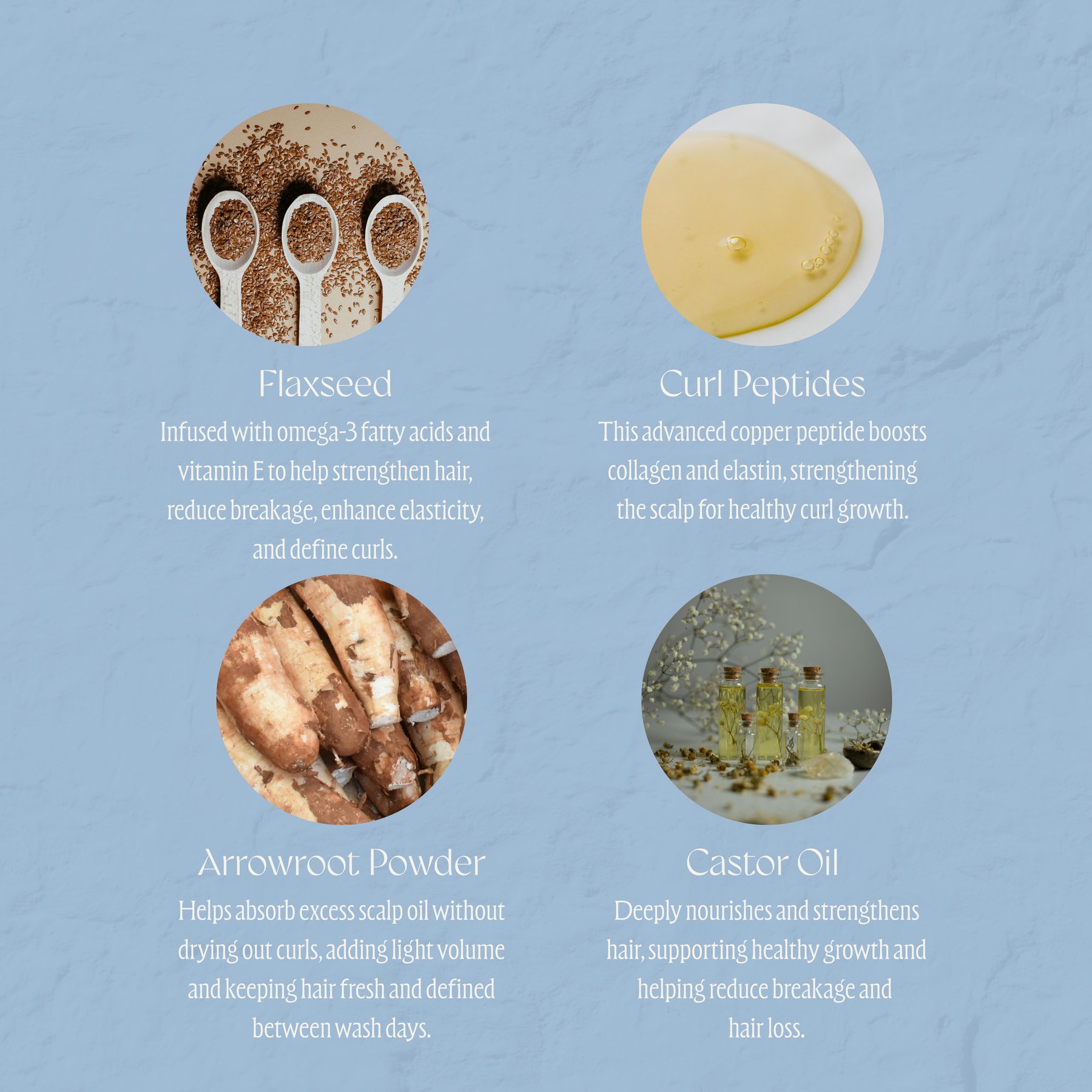 Flaxseed

Infused with omega-3 fatty acids and vitamin E to help strengthen hair, reduce breakage, enhance elasticity, and define curls.

Curl Peptides

This advanced copper peptide boosts collagen and elastin, strengthening the scalp for healthy curl growth.

Arrowroot Powder

Helps absorb excess scalp oil without drying out curls, adding light volume and keeping hair fresh and defined between wash days.

Castor Oil

Deeply nourishes and strengthens hair, supporting healthy growth and helping reduce breakage and hair loss.