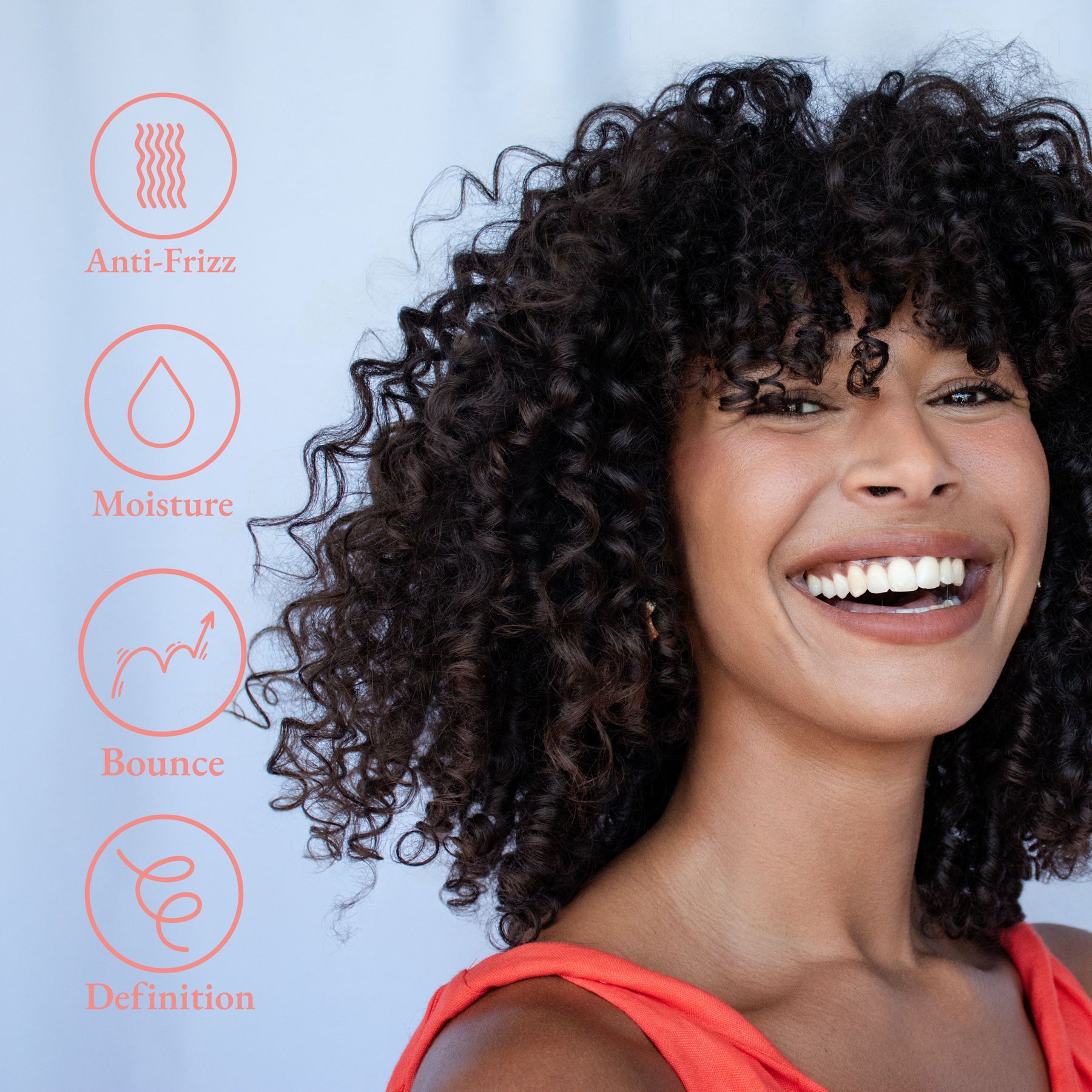 Anti-Frizz

Moisture

Bounce

Definition