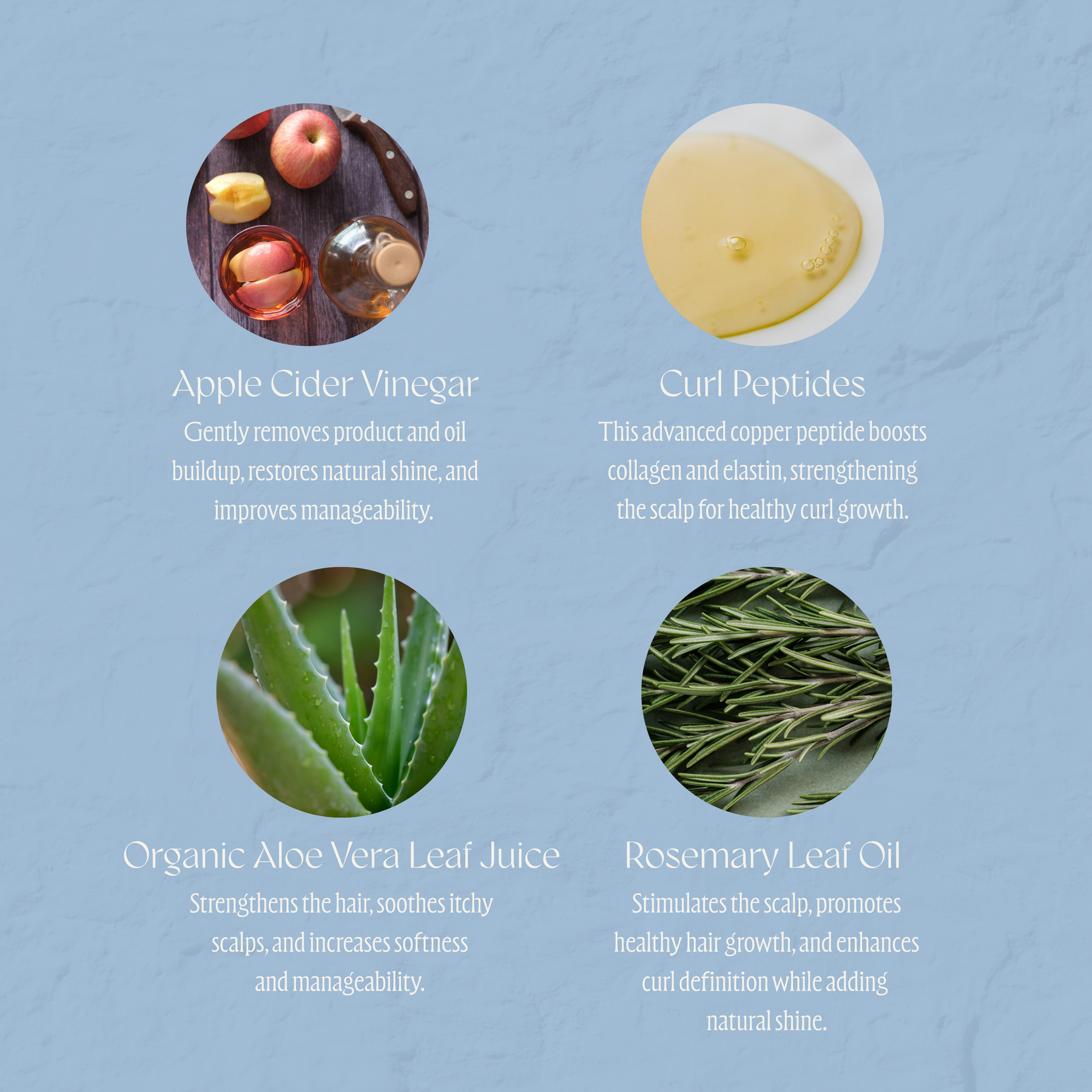 Apple Cider Vinegar

Gently removes product and oil buildup, restores natural shine, and improves manageability.

Curl Peptides

This advanced copper peptide boosts collagen and elastin, strengthening the scalp for healthy curl growth.

Organic Aloe Vera Leaf Juice

Strengthens the hair, soothes itchy scalps, and increases softness and manageability.

Rosemary Leaf Oil

Stimulates the scalp, promotes healthy hair growth, and enhances curl definition while adding natural shine.